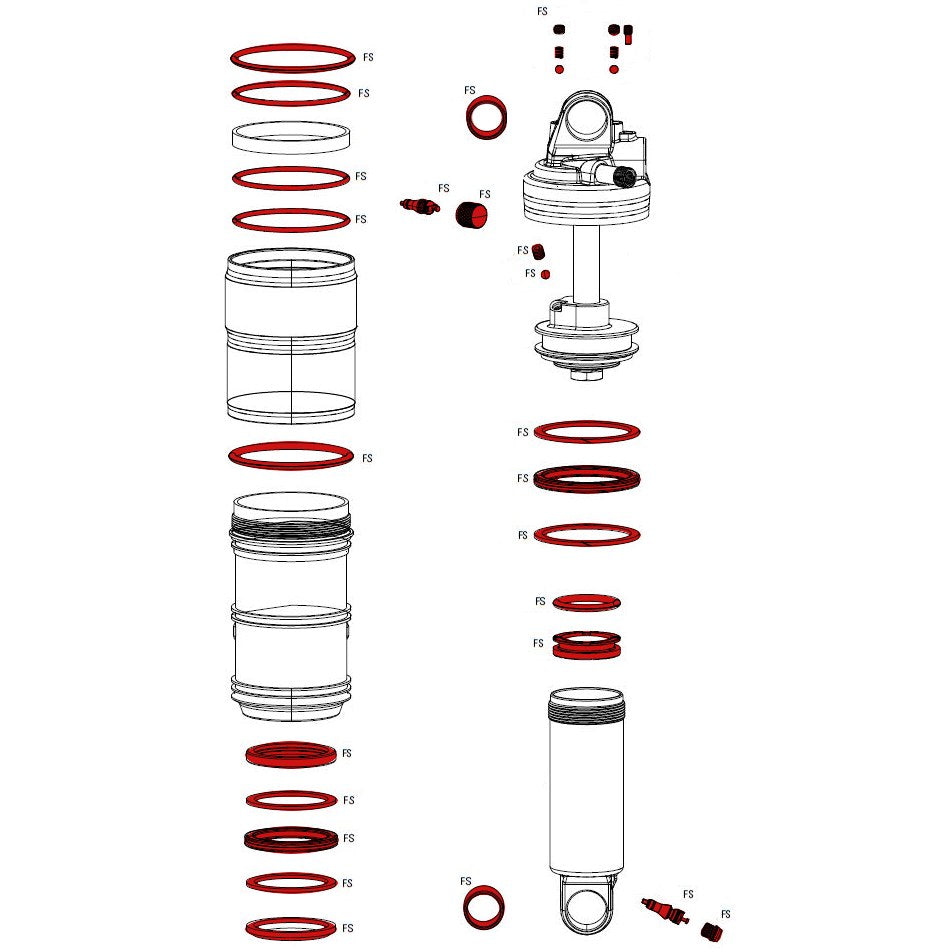 FS
FS
FS
FS
FS
FS
FS
FS
FS
FS
FS
FS
FS
FS
FS
FS
FS
FS
FS
FS
FS
FS
FS
FS
FS