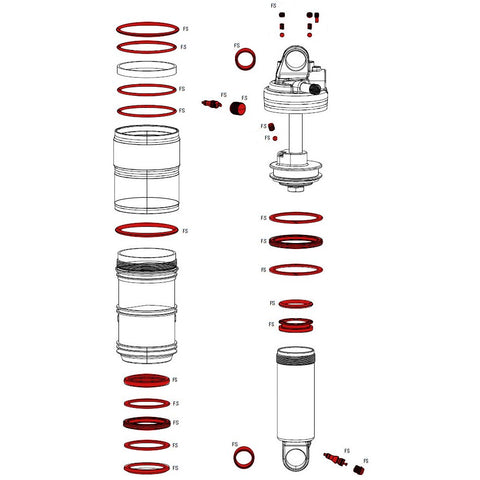 FS
FS
FS
FS
FS
FS
FS
FS
FS
FS
FS
FS
FS
FS
FS
FS
FS
FS
FS
FS
FS
FS
FS
FS